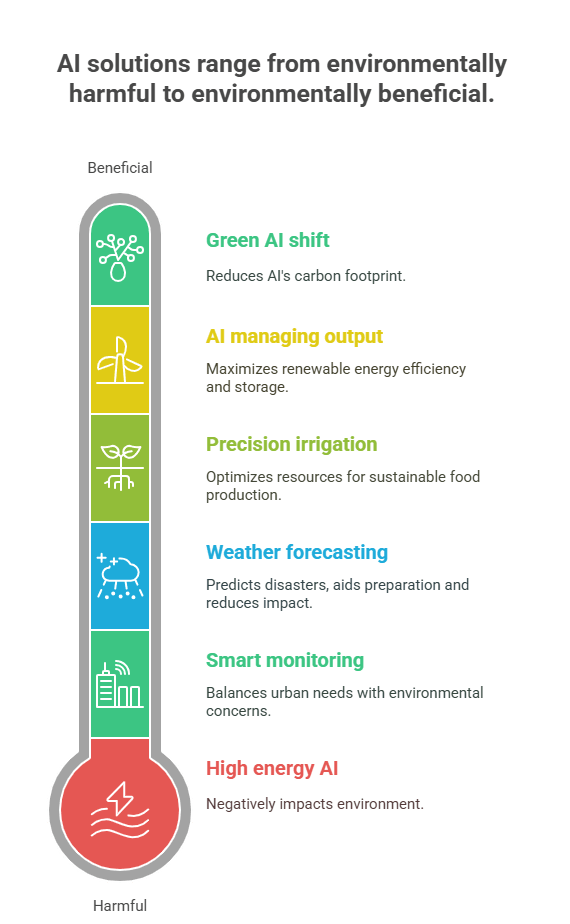 AI solutions range from environmentally harmful to environmentally beneficial.

Beneficial

Green AI shift

Reduces AI's carbon footprint.

AI managing output

Maximizes renewable energy efficiency and storage.

Precision irrigation

Optimizes resources for sustainable food production.

Weather forecasting

Predicts disasters, aids preparation and reduces impact.

Smart monitoring

Balances urban needs with environmental concerns.

High energy AI

Negatively impacts environment.

Harmful